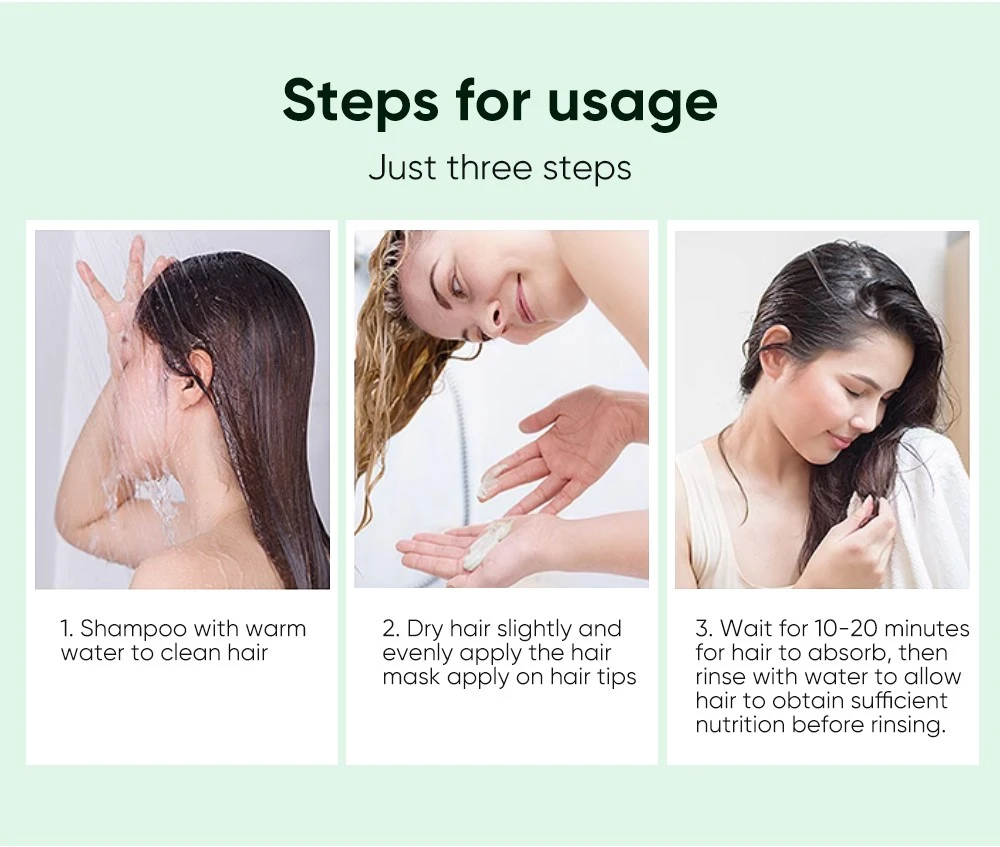 Steps for usage

Just three steps

1. Shampoo with warm water to clean hair

2. Dry hair slightly and evenly apply the hair mask apply on hair tips

3. Wait for 10-20 minutes for hair to absorb, then rinse with water to allow hair to obtain sufficient nutrition before rinsing.